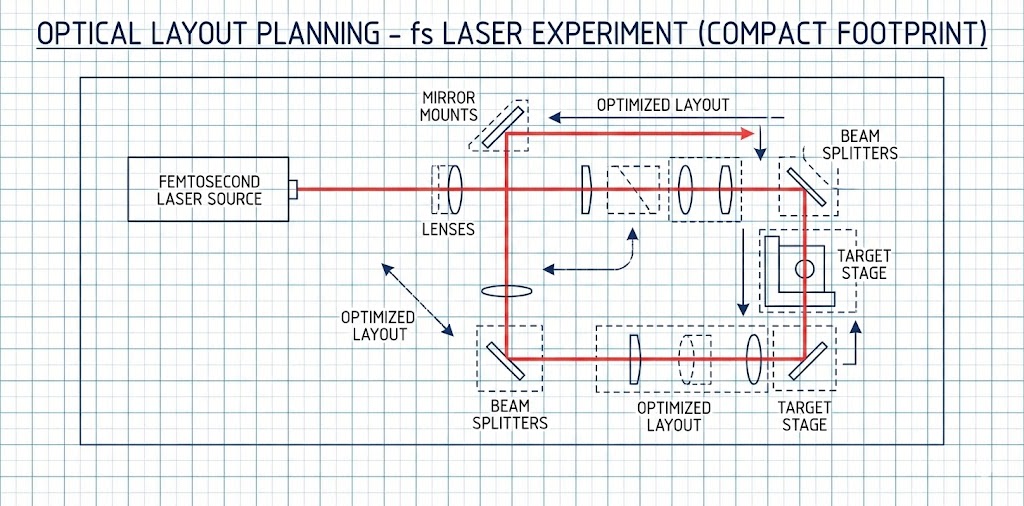 OPTICAL LAYOUT PLANNING – fs LASER EXPERIMENT (COMPACT FOOTPRINT)

MIRROR MOUNTS

OPTIMIZED LAYOUT

BEAM SPLITTERS

FEMTOSECOND LASER SOURCE

LENSES

TARGET STAGE

OPTIMIZED LAYOUT

BEAM SPLITTERS

OPTIMIZED LAYOUT

TARGET STAGE